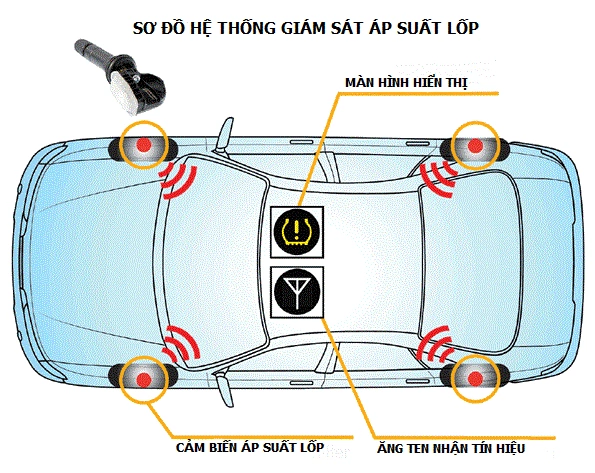 SƠ ĐỒ HỆ THỐNG GIÁM SÁT ÁP SUẤT LỐP

MÀN HÌNH HIỂN THỊ

CẢM BIẾN ÁP SUẤT LỐP

ĂNG TEN NHẬN TÍN HIỆU