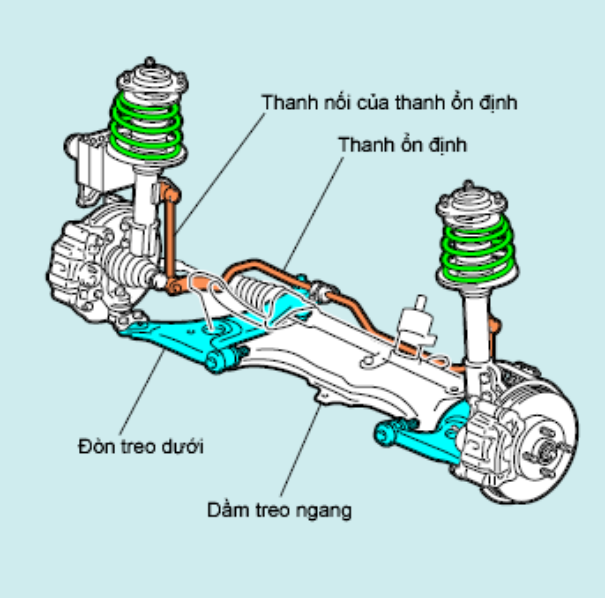 Thanh nối của thanh ổn định

Thanh ổn định

Đòn treo dưới

Dầm treo ngang