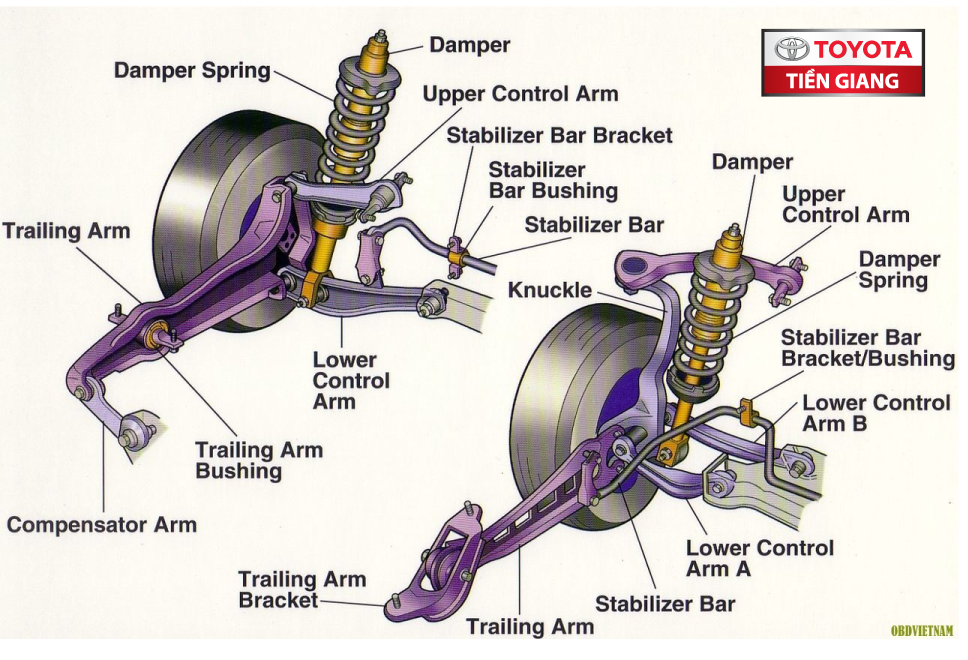 TOYOTA
TIỀN GIANG

Damper
Damper Spring
Upper Control Arm
Stabilizer Bar Bracket
Stabilizer Bar Bushing
Stabilizer Bar
Trailing Arm
Lower Control Arm
Trailing Arm Bushing
Compensator Arm

Damper
Upper Control Arm
Damper Spring
Knuckle
Stabilizer Bar Bracket/Bushing
Lower Control Arm B
Lower Control Arm A
Stabilizer Bar
Trailing Arm Bracket
Trailing Arm

OBDVIETNAM