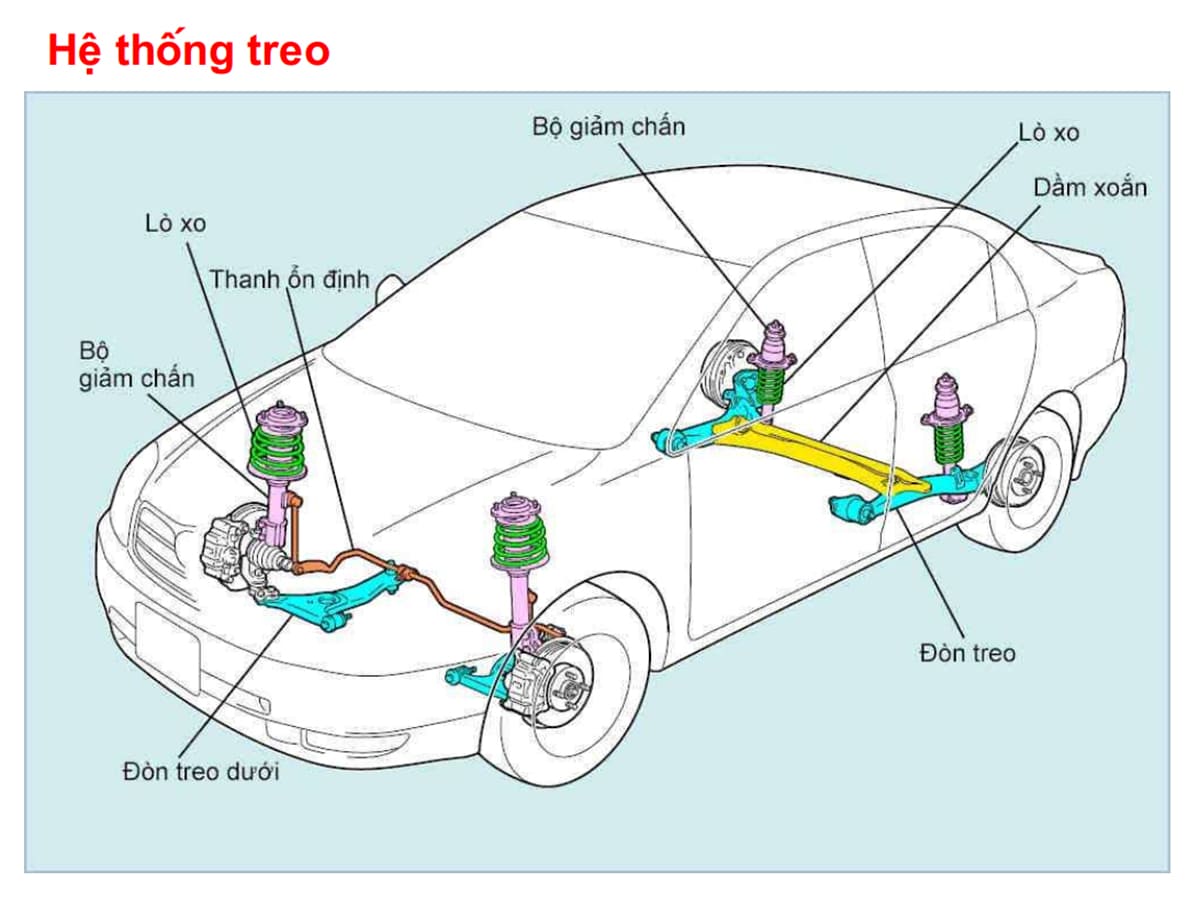 Hệ thống treo

Bộ giảm chấn

Lò xo

Dầm xoắn

Lò xo

Thanh ổn định

Bộ giảm chấn

Đòn treo

Đòn treo dưới