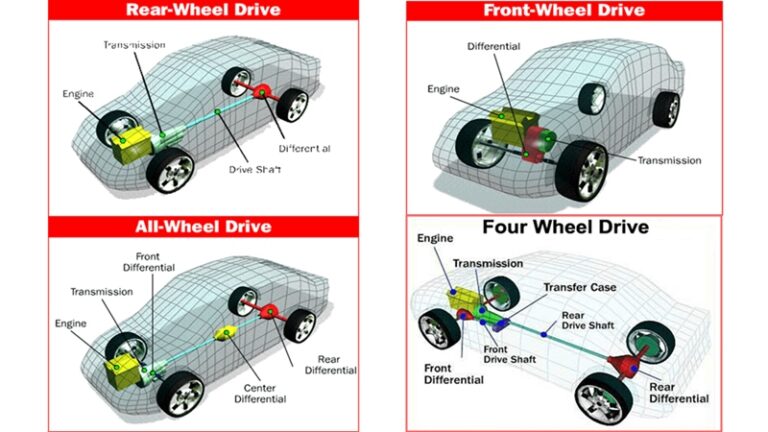 Rear-Wheel Drive

Transmission
Engine
Differential
Drive Shaft

Front-Wheel Drive

Differential
Engine
Transmission

All-Wheel Drive

Front Differential
Transmission
Engine
Rear Differential
Center Differential

Four Wheel Drive

Engine
Transmission
Transfer Case
Rear Drive Shaft
Front Drive Shaft
Front Differential
Rear Differential